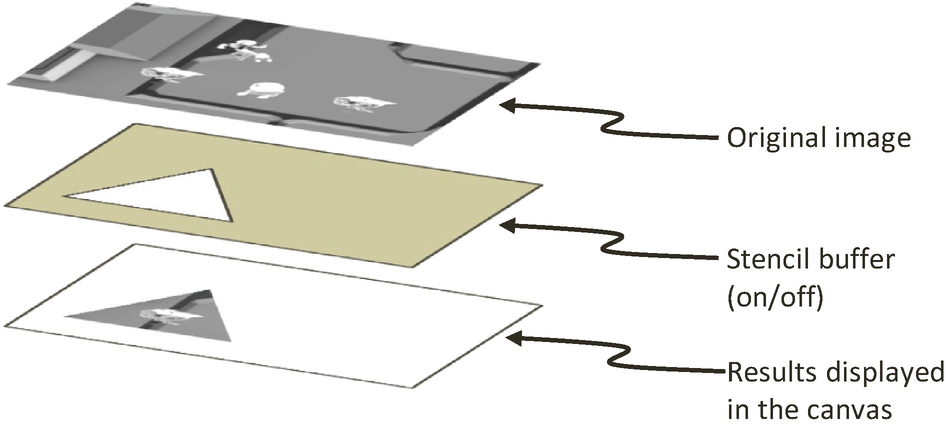 Original image

Stencil buffer (on/off)

Results displayed in the canvas