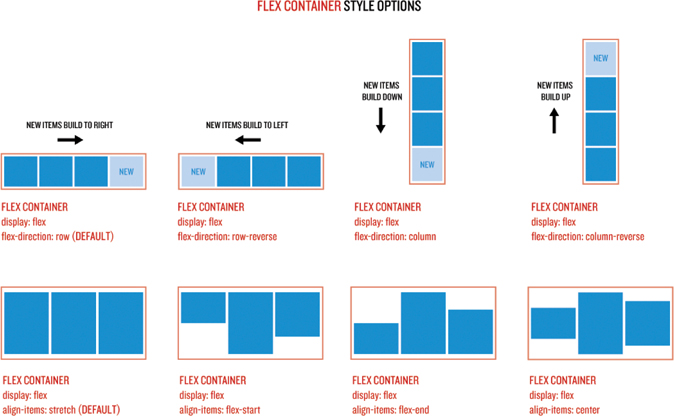 FLEX CONTAINER STYLE OPTIONS

NEW ITEMS BUILD TO RIGHT

NEW

FLEX CONTAINER
display: flex
flex-direction: row (DEFAULT)

NEW ITEMS BUILD TO LEFT

NEW

FLEX CONTAINER
display: flex
flex-direction: row-reverse

NEW ITEMS BUILD DOWN

NEW

FLEX CONTAINER
display: flex
flex-direction: column

NEW ITEMS BUILD UP

NEW

FLEX CONTAINER
display: flex
flex-direction: column-reverse

FLEX CONTAINER
display: flex
align-items: stretch (DEFAULT)

FLEX CONTAINER
display: flex
align-items: flex-start

FLEX CONTAINER
display: flex
align-items: flex-end

FLEX CONTAINER
display: flex
align-items: center